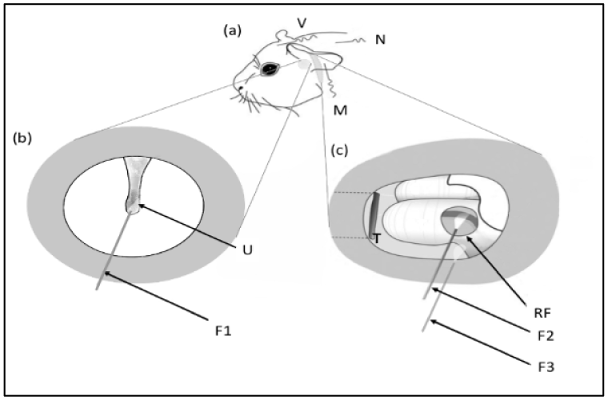 (a)
V
N
M
(b)
(c)
U
T
F1
RF
F2
F3