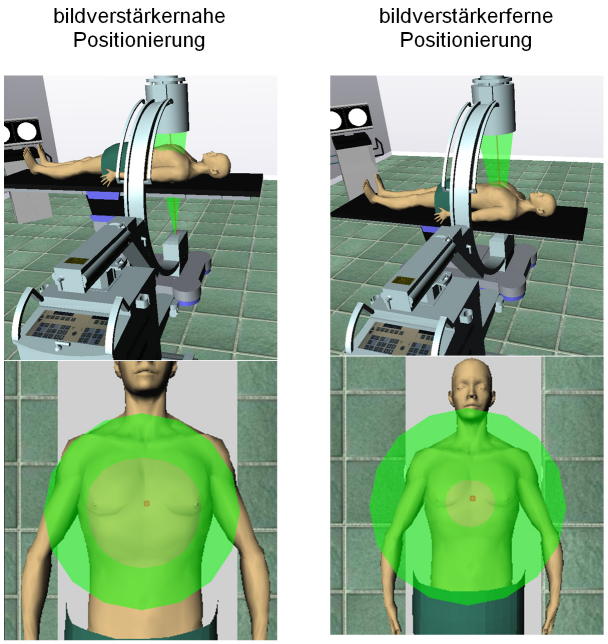 bildverstärkernahe Positionierung

bildverstärkerferne Positionierung